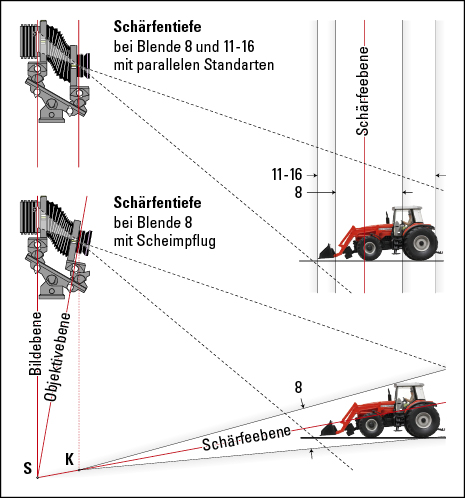 Schärfentiefe
bei Blende 8 und 11-16
mit parallelen Standarten

Schärfeebene

11-16
8

Schärfentiefe
bei Blende 8
mit Scheimpflug

Bildebene
Objektivebene

8

Schärfeebene

S
K